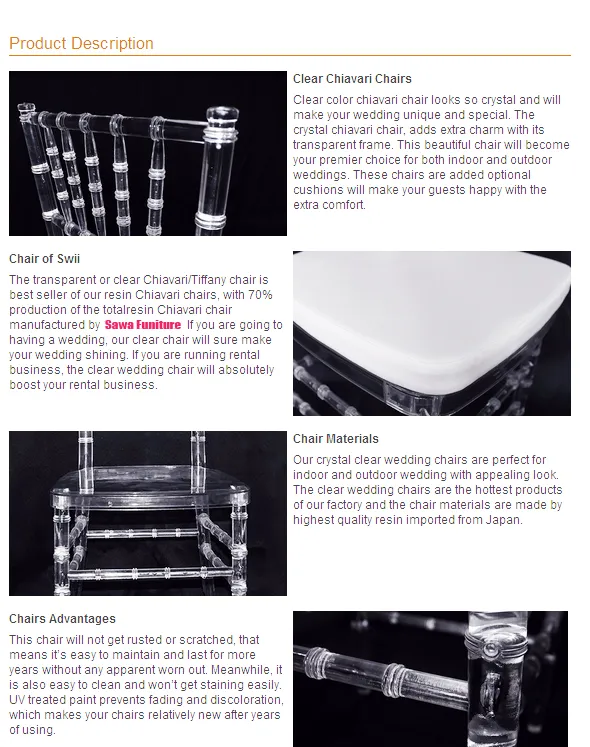 Product Description

Clear Chiavari Chairs

Clear color chiavari chair looks so crystal and will make your wedding unique and special. The crystal chiavari chair, adds extra charm with its transparent frame. This beautiful chair will become your premier choice for both indoor and outdoor weddings. These chairs are added optional cushions will make your guests happy with the extra comfort.

Chair of Swii

The transparent or clear Chiavari/Tiffany chair is best seller of our resin Chiavari chairs, with 70% production of the totalresin Chiavari chair manufactured by Sawa Funiture If you are going to having a wedding, our clear chair will sure make your wedding shining. If you are running rental business, the clear wedding chair will absolutely boost your rental business.

Chair Materials

Our crystal clear wedding chairs are perfect for indoor and outdoor wedding with appealing look. The clear wedding chairs are the hottest products of our factory and the chair materials are made by highest quality resin imported from Japan.

Chairs Advantages

This chair will not get rusted or scratched, that means it's easy to maintain and last for more years without any apparent worn out. Meanwhile, it is also easy to clean and won't get staining easily. UV treated paint prevents fading and discoloration, which makes your chairs relatively new after years of using.