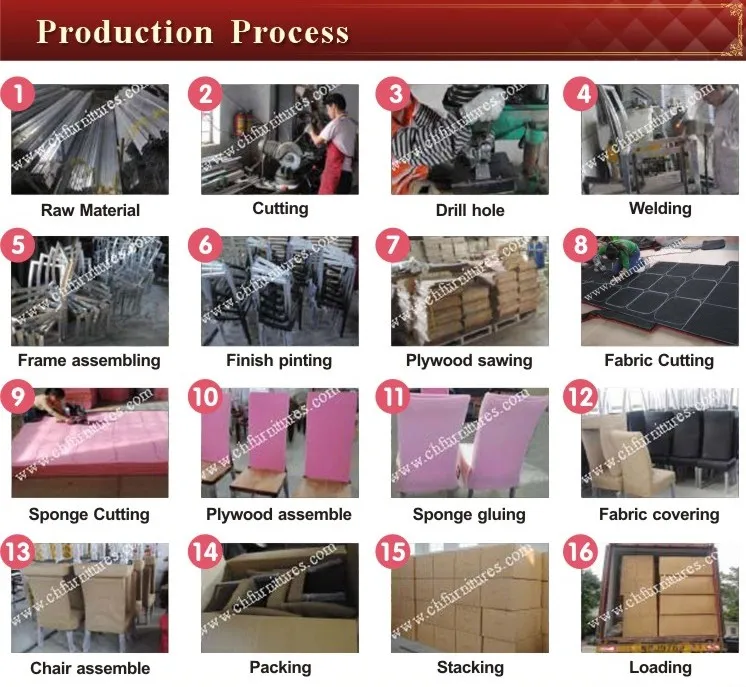 Production Process

1
www.chfurnitures.com
Raw Material

2
www.chfurnitures.com
Cutting

3
www.chfurnitures.com
Drill hole

4
www.chfurnitures.com
Welding

5
www.chfurnitures.com
Frame assembling

6
www.chfurnitures.com
Finish pinting

7
www.chfurnitures.com
Plywood sawing

8
www.chfurnitures.com
Fabric Cutting

9
www.chfurnitures.com
Sponge Cutting

10
www.chfurnitures.com
Plywood assemble

11
www.chfurnitures.com
Sponge gluing

12
www.chfurnitures.com
Fabric covering

13
www.chfurnitures.com
Chair assemble

14
www.chfurnitures.com
Packing

15
www.chfurnitures.com
Stacking

16
www.chfurnitures.com
Loading