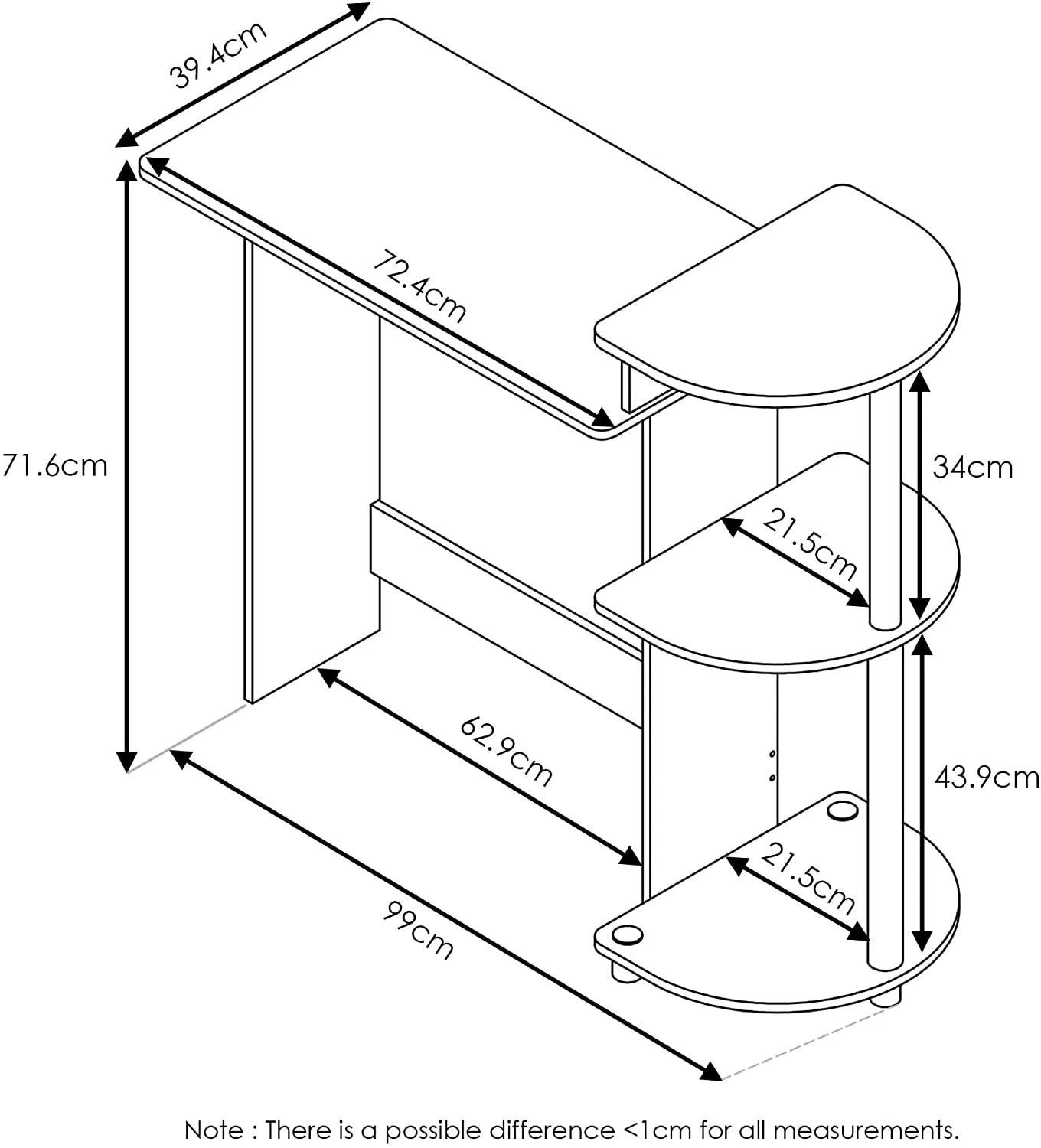 39.4cm

72.4cm

71.6cm

34cm

21.5cm

62.9cm

43.9cm

21.5cm

99cm

Note : There is a possible difference <1cm for all measurements.