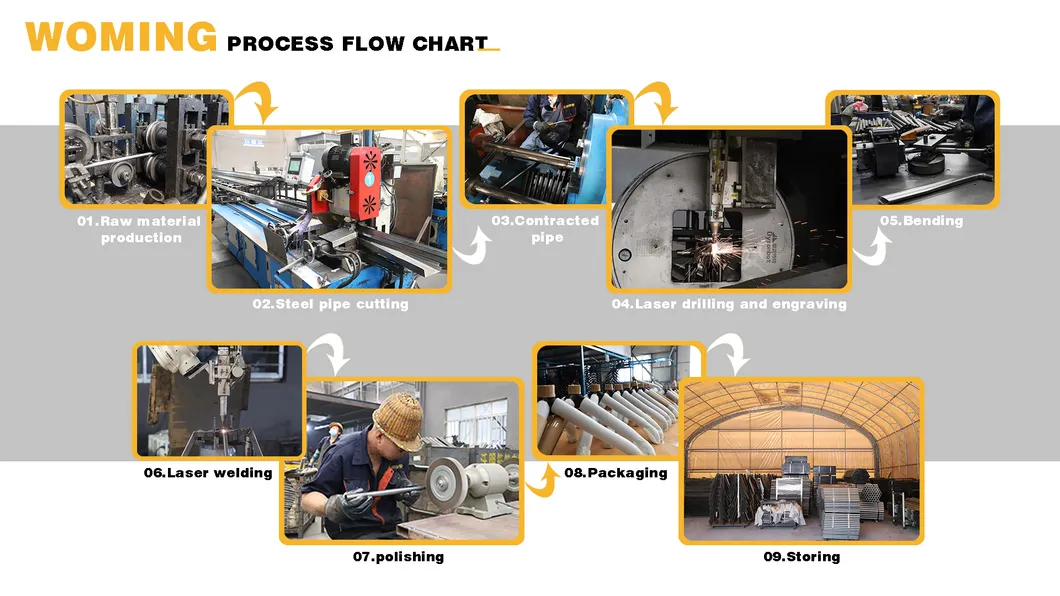 WOMING PROCESS FLOW CHART

01.Raw material production

02.Steel pipe cutting

03.Contracted pipe

04.Laser drilling and engraving

05.Bending

06.Laser welding

07.polishing

08.Packaging

09.Storing