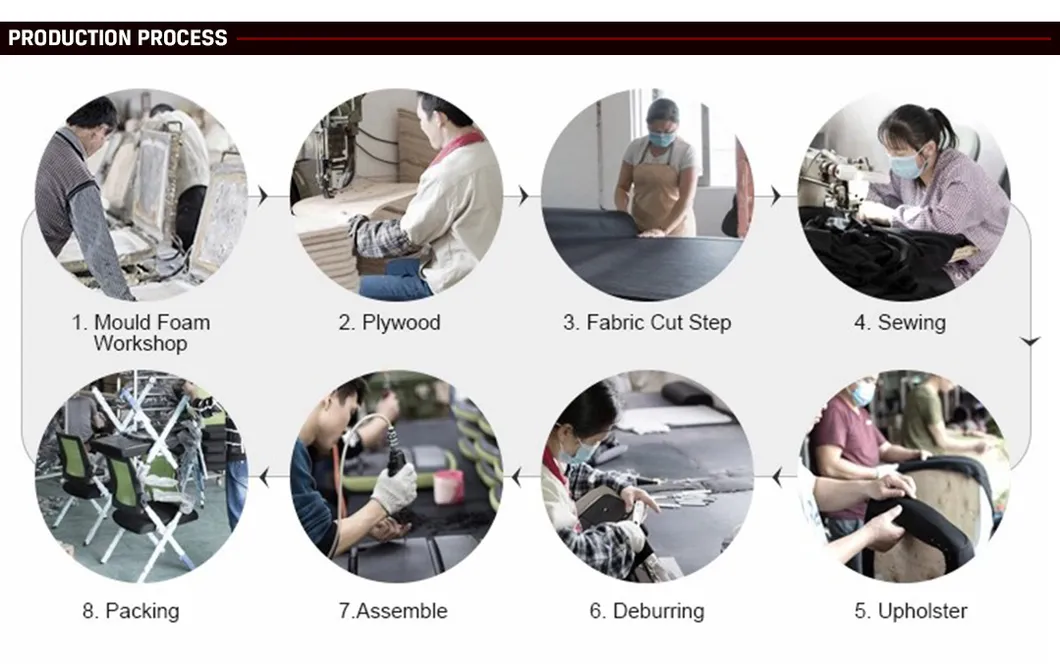 PRODUCTION PROCESS

1. Mould Foam Workshop

2. Plywood

3. Fabric Cut Step

4. Sewing

8. Packing

7.Assemble

6. Deburring

5. Upholster