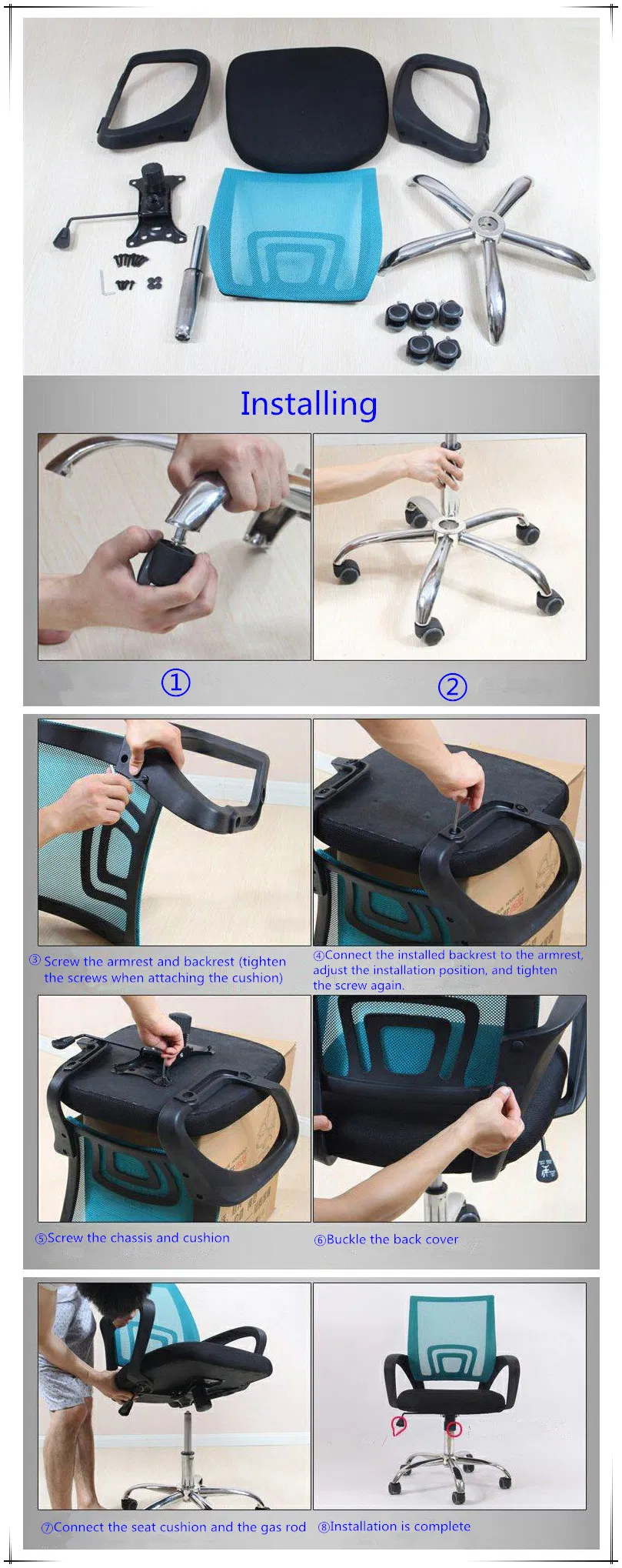 Installing

①

②

③ Screw the armrest and backrest (tighten the screws when attaching the cushion)

④Connect the installed backrest to the armrest, adjust the installation position, and tighten the screw again.

⑤Screw the chassis and cushion

⑥Buckle the back cover

⑦Connect the seat cushion and the gas rod

⑧Installation is complete