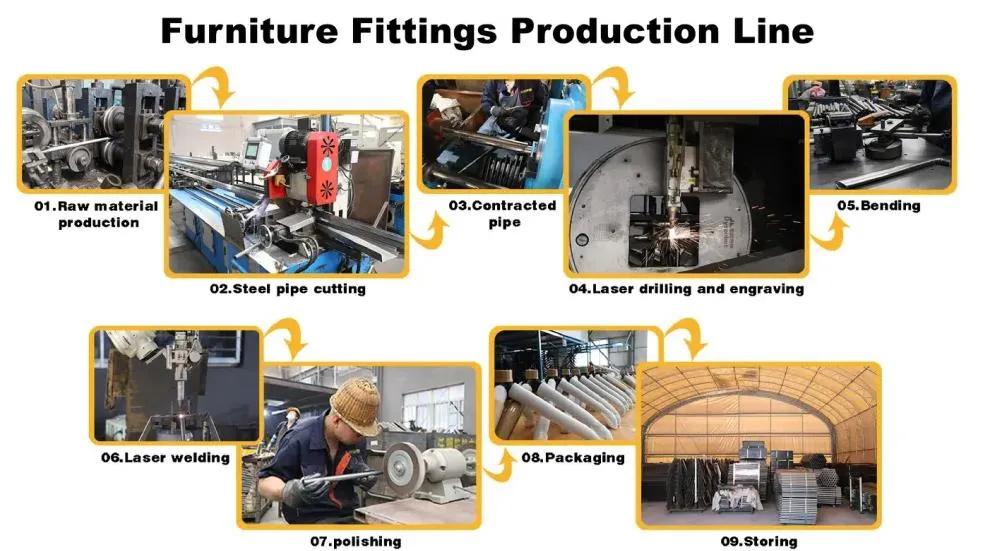 Furniture Fittings Production Line

01.Raw material production

02.Steel pipe cutting

03.Contracted pipe

04.Laser drilling and engraving

05.Bending

06.Laser welding

07.polishing

08.Packaging

09.Storing