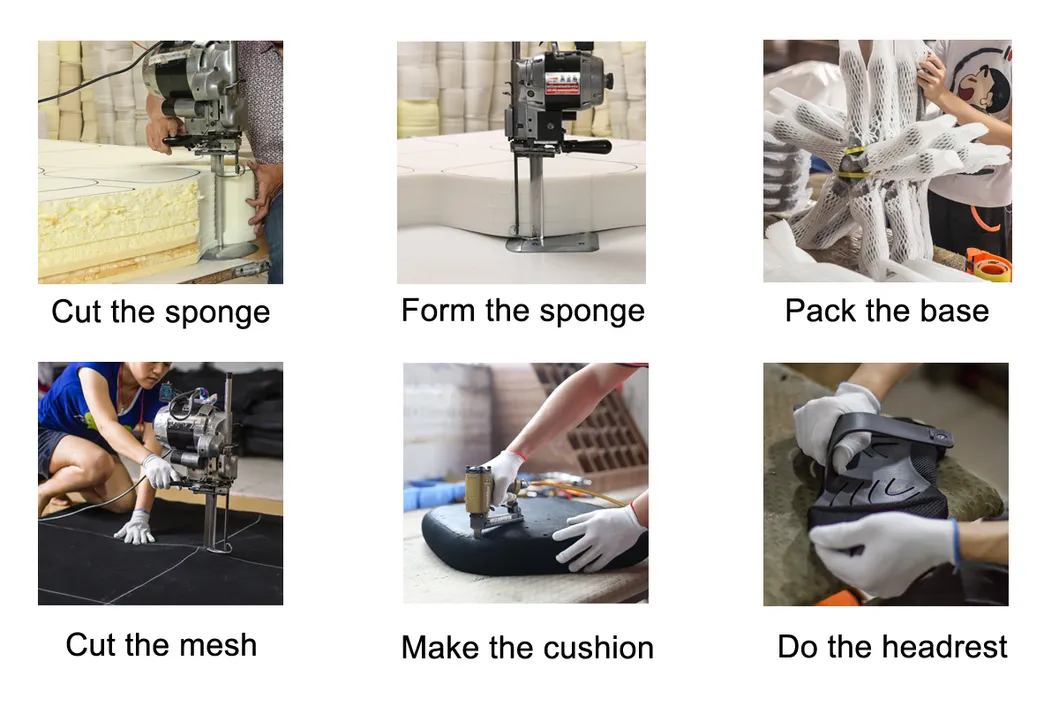 Cut the sponge

Form the sponge

Pack the base

Cut the mesh

Make the cushion

Do the headrest